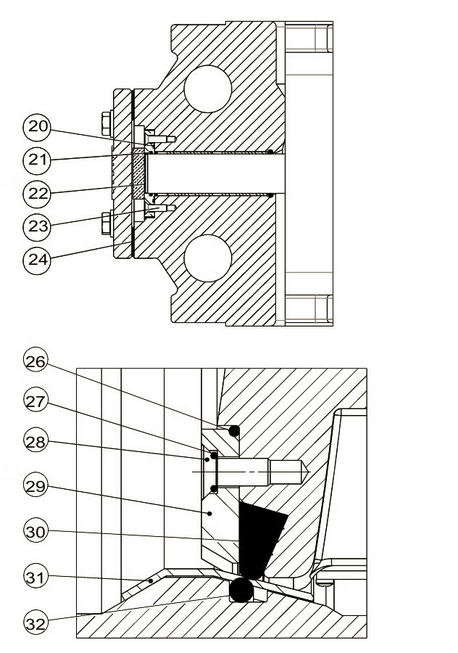 20
21
22
23
24
26
27
28
29
30
31
32