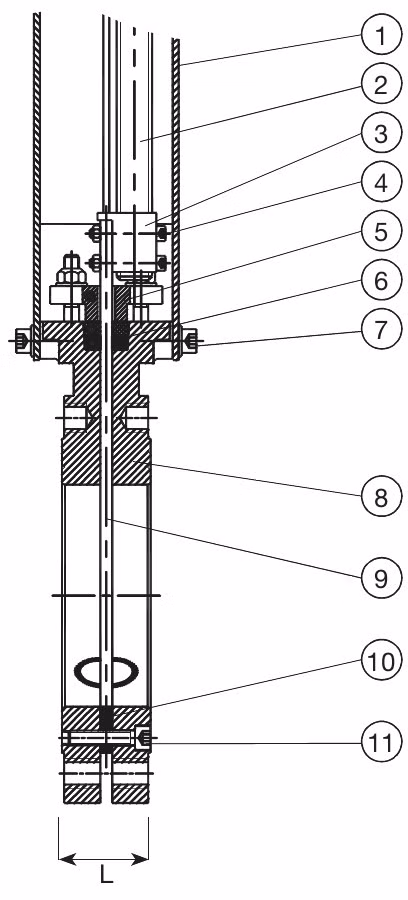 1
2
3
4
5
6
7
8
9
10
11
L